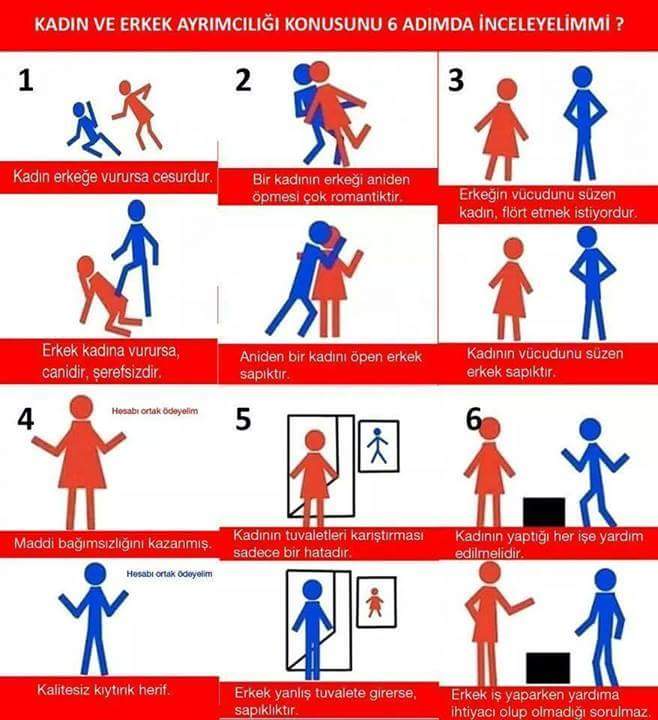 KADIN VE ERKEK AYRIMCILIĞI KONUSUNU 6 ADIMDA İNCELEYELİMMİ ?

1

Kadın erkeğe vurursa cesurdur.

Erkek kadına vurursa, canidir, şerefsizdir.

2

Bir kadının erkeği aniden öpmesi çok romantiktir.

Aniden bir kadını öpen erkek sapıktır.

3

Erkeğin vücudunu süzen kadın, flört etmek istiyordur.

Kadının vücudunu süzen erkek sapıktır.

4

Hesabı ortak ödeyelim

Maddi bağımsızlığını kazanmış.

Hesabı ortak ödeyelim

Kalitesiz kıytırık herif.

5

Kadının tuvaletleri karıştırması sadece bir hatadır.

Erkek yanlış tuvalete girerse, sapıklıktır.

6

Kadının yaptığı her işe yardım edilmelidir.

Erkek iş yaparken yardıma ihtiyacı olup olmadığı sorulmaz.