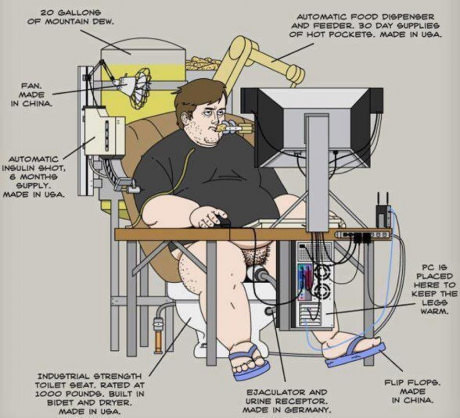 20 GALLONS OF MOUNTAIN DEW.

AUTOMATIC FOOD DISPENSER AND FEEDER. 30 DAY SUPPLIES OF HOT POCKETS. MADE IN USA.

FAN. MADE IN CHINA.

AUTOMATIC INSULIN SHOT, 6 MONTHS SUPPLY. MADE IN USA.

PC IS PLACED HERE TO KEEP THE LEGS WARM.

INDUSTRIAL STRENGTH TOILET SEAT. RATED AT 1000 POUNDS. BUILT IN BIDET AND DRYER. MADE IN USA.

EJACULATOR AND URINE RECEPTOR. MADE IN GERMANY.

FLIP FLOPS. MADE IN CHINA.